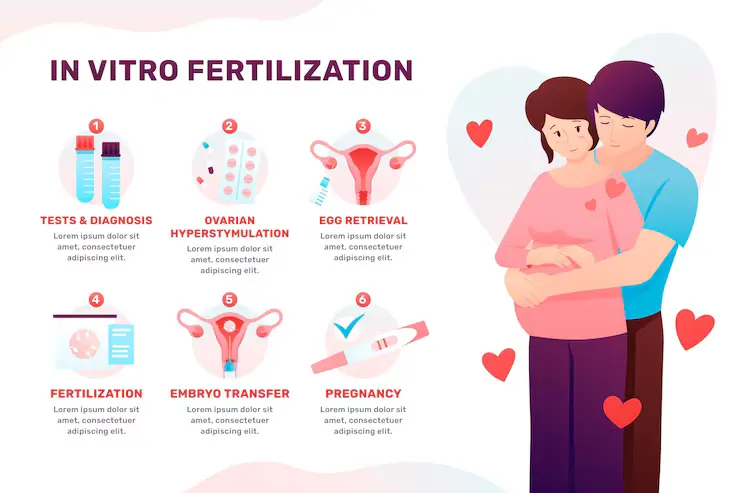 IN VITRO FERTILIZATION

1
TESTS & DIAGNOSIS
Lorem ipsum dolor sit amet, consectetuer adipiscing elit.

2
OVARIAN HYPERSTYMULATION
Lorem ipsum dolor sit amet, consectetuer adipiscing elit.

3
EGG RETRIEVAL
Lorem ipsum dolor sit amet, consectetuer adipiscing elit.

4
FERTILIZATION
Lorem ipsum dolor sit amet, consectetuer adipiscing elit.

5
EMBRYO TRANSFER
Lorem ipsum dolor sit amet, consectetuer adipiscing elit.

6
PREGNANCY
Lorem ipsum dolor sit amet, consectetuer adipiscing elit.